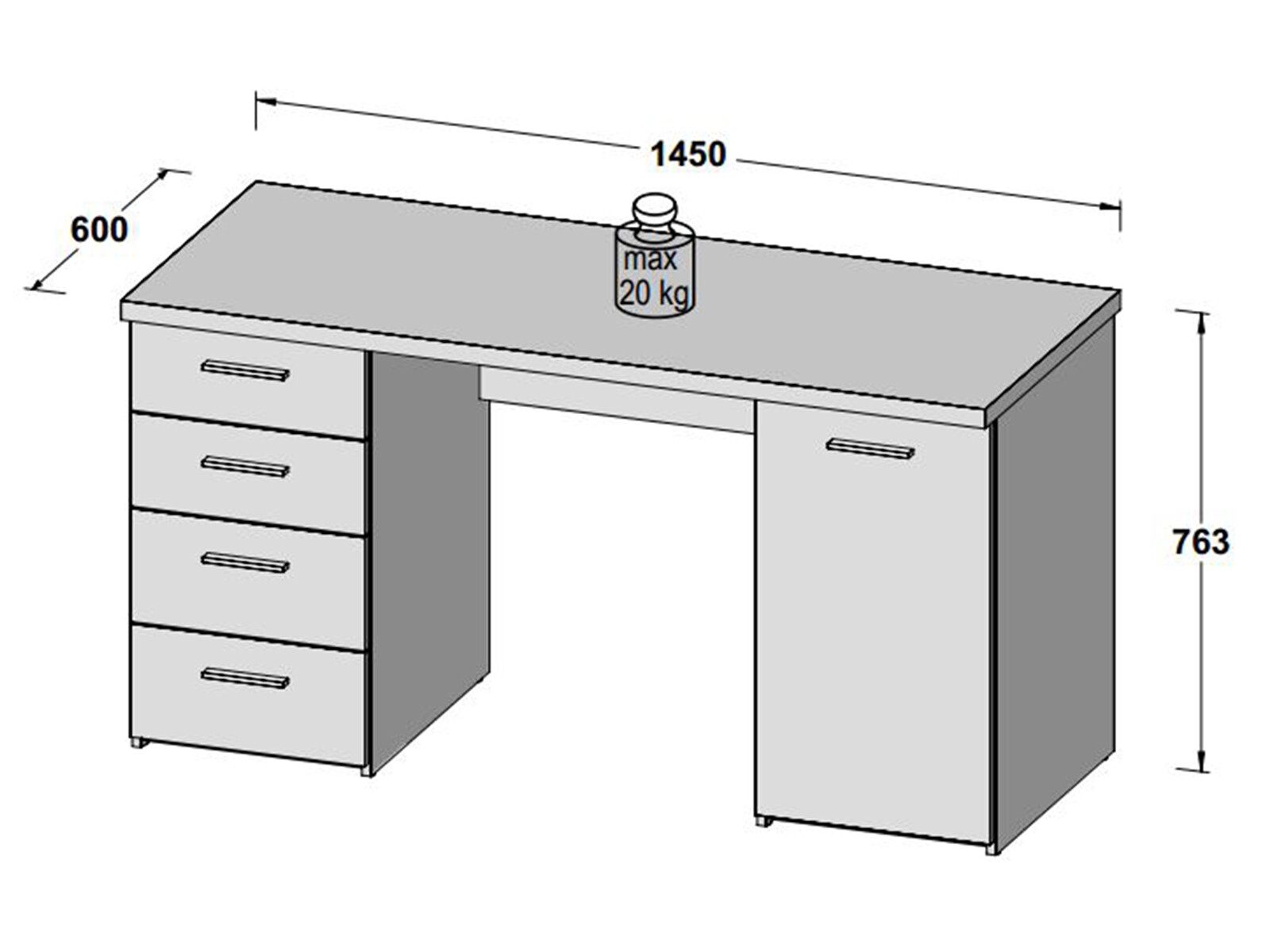 1450

600

max
20 kg

763