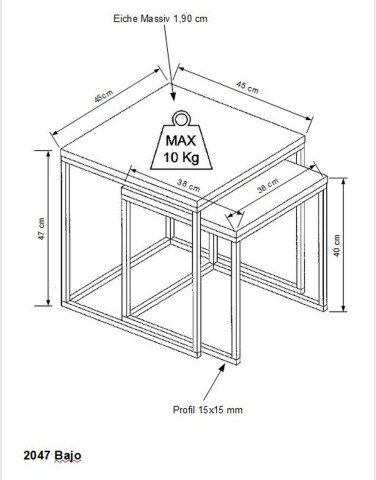 Eiche Massiv 1,90 cm

45cm

45 cm

MAX
10 Kg

38 cm

38 cm

47 cm

40 cm

Profil 15x15 mm

2047 Bajo