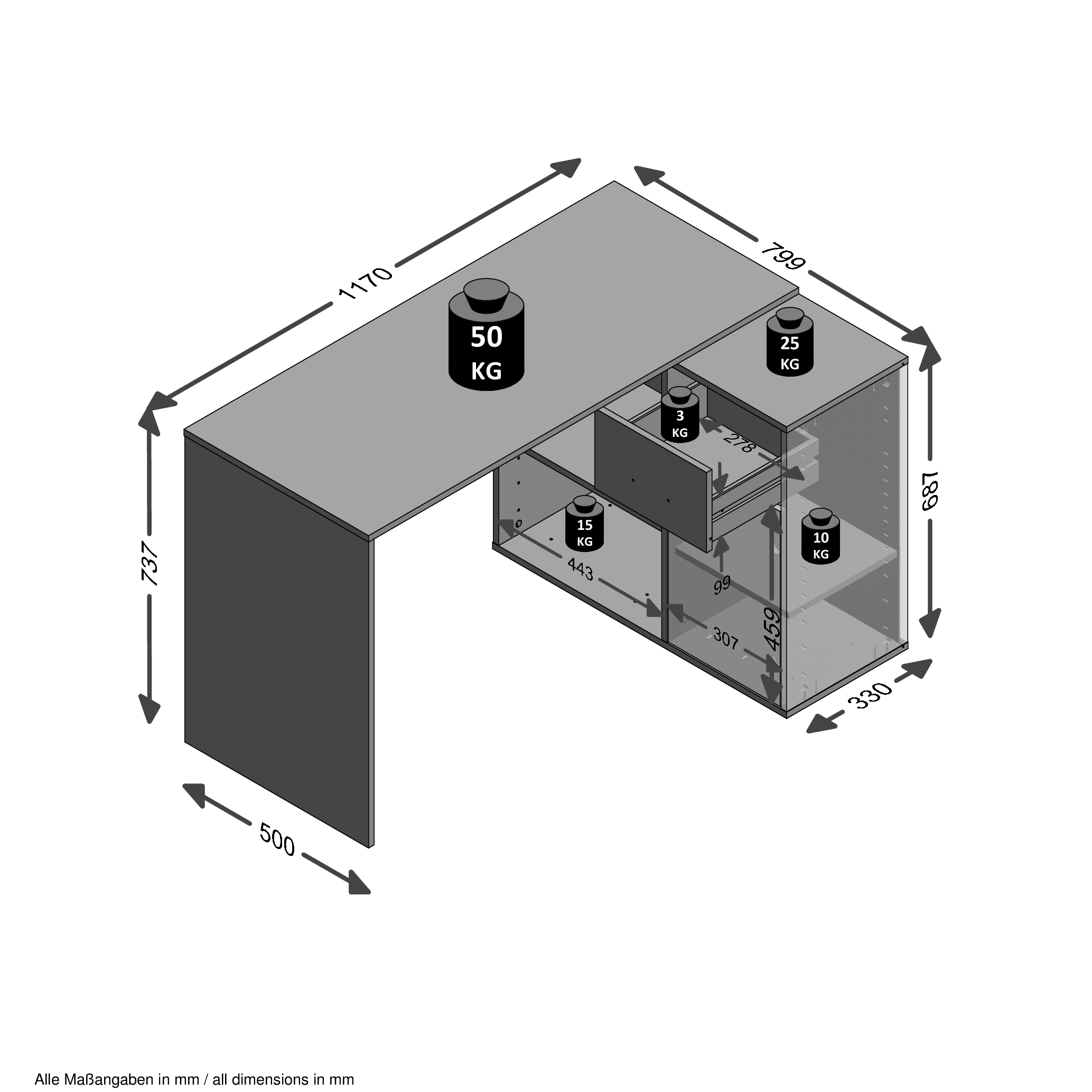 1170

799

50 KG

25 KG

3 KG

278

687

737

15 KG

10 KG

443

99

459

307

330

500

Alle Maßangaben in mm / all dimensions in mm